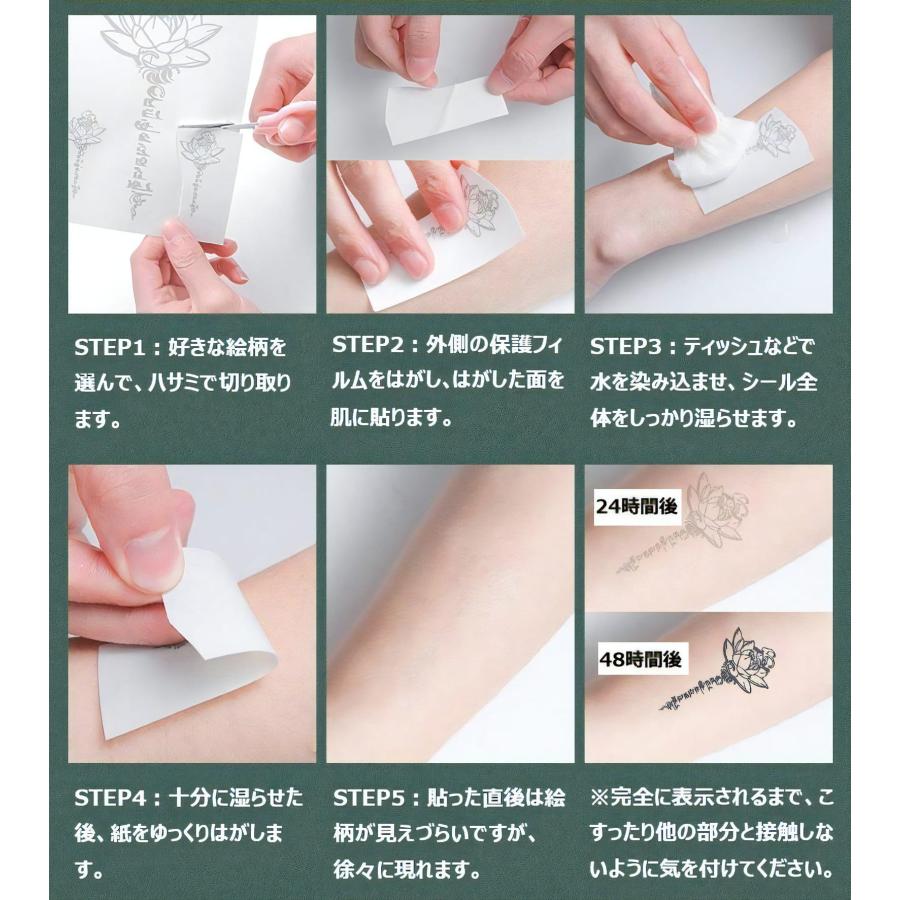 STEP1：好きな絵柄を選んで、ハサミで切り取ります。

STEP2：外側の保護フィルムをはがし、はがした面を肌に貼ります。

STEP3：ティッシュなどで水を染み込ませ、シール全体をしっかり湿らせます。

24時間後

48時間後

STEP4：十分に湿らせた後、紙をゆっくりはがします。

STEP5：貼った直後は絵柄が見えづらいですが、徐々に現れます。

※完全に表示されるまで、こすったり他の部分と接触しないように気を付けてください。