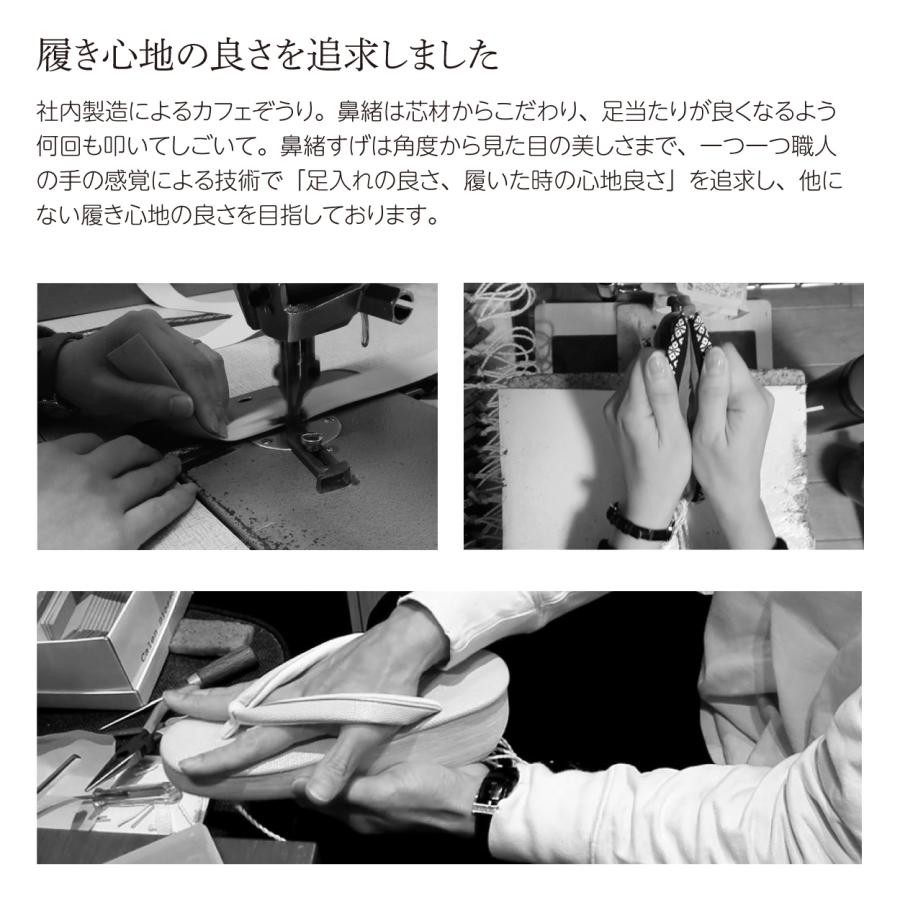 履き心地の良さを追求しました

社内製造によるカフェぞうり。鼻緒は芯材からこだわり、足当たりが良くなるよう何回も叩いてしごいて。鼻緒すげは角度から見た目の美しさまで、一つ一つ職人の手の感覚による技術で「足入れの良さ、履いた時の心地良さ」を追求し、他にない履き心地の良さを目指しております。