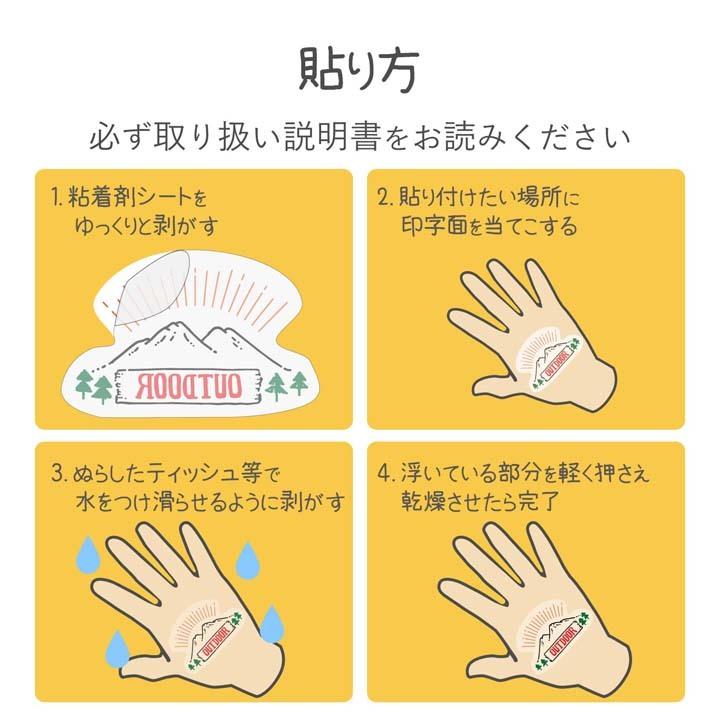 貼り方

必ず取り扱い説明書をお読みください

1. 粘着剤シートを
ゆっくりと剥がす

OUTDOOR

2. 貼り付けたい場所に
印字面を当てこする

OUTDOOR

3. ぬらしたティッシュ等で
水をつけ滑らせるように剥がす

OUTDOOR

4. 浮いている部分を軽く押さえ
乾燥させたら完了

OUTDOOR